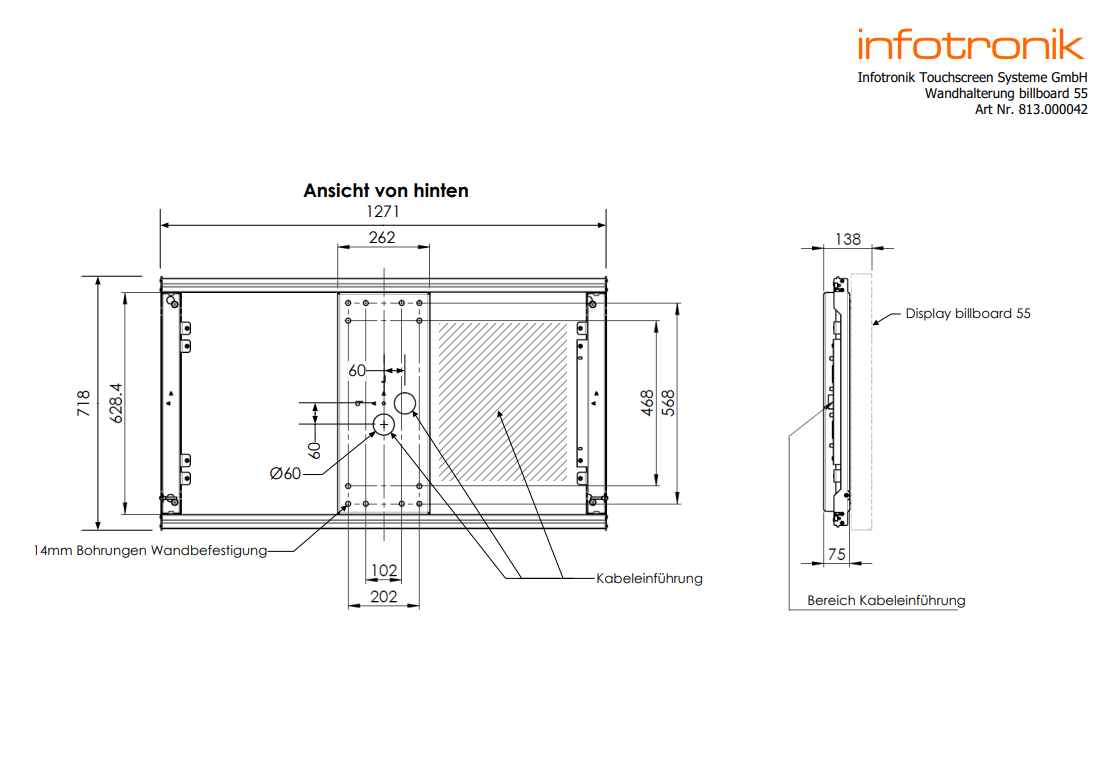 infotronik
Infotronik Touchscreen Systeme GmbH
Wandhalterung billboard 55
Art Nr. 813.000042

Ansicht von hinten

1271
262
718
628.4
60
60
Ø60
468
568
14mm Bohrungen Wandbefestigung
102
202
Kabeleinführung

138
Display billboard 55
75
Bereich Kabeleinführung